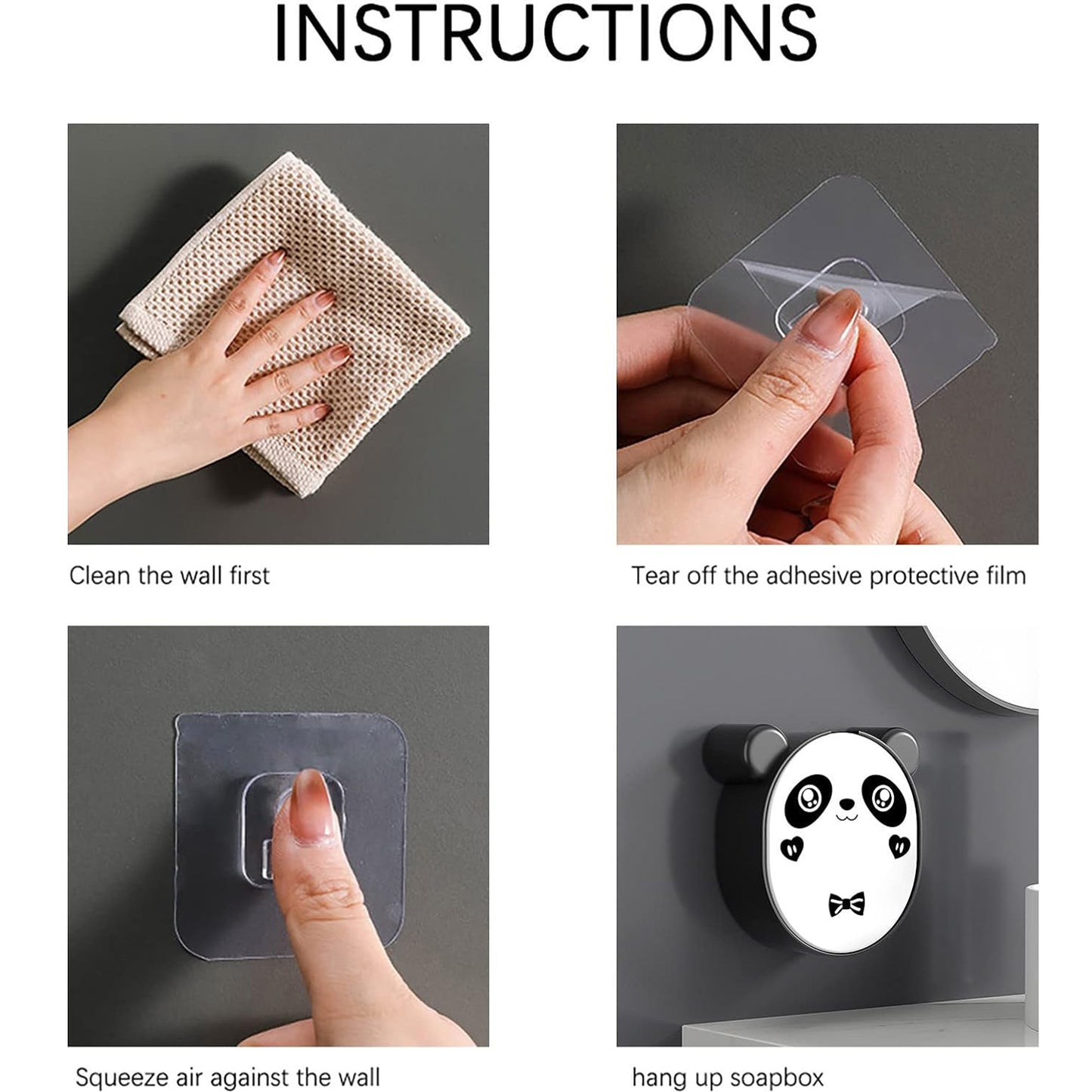 INSTRUCTIONS

Clean the wall first

Tear off the adhesive protective film

Squeeze air against the wall

hang up soapbox